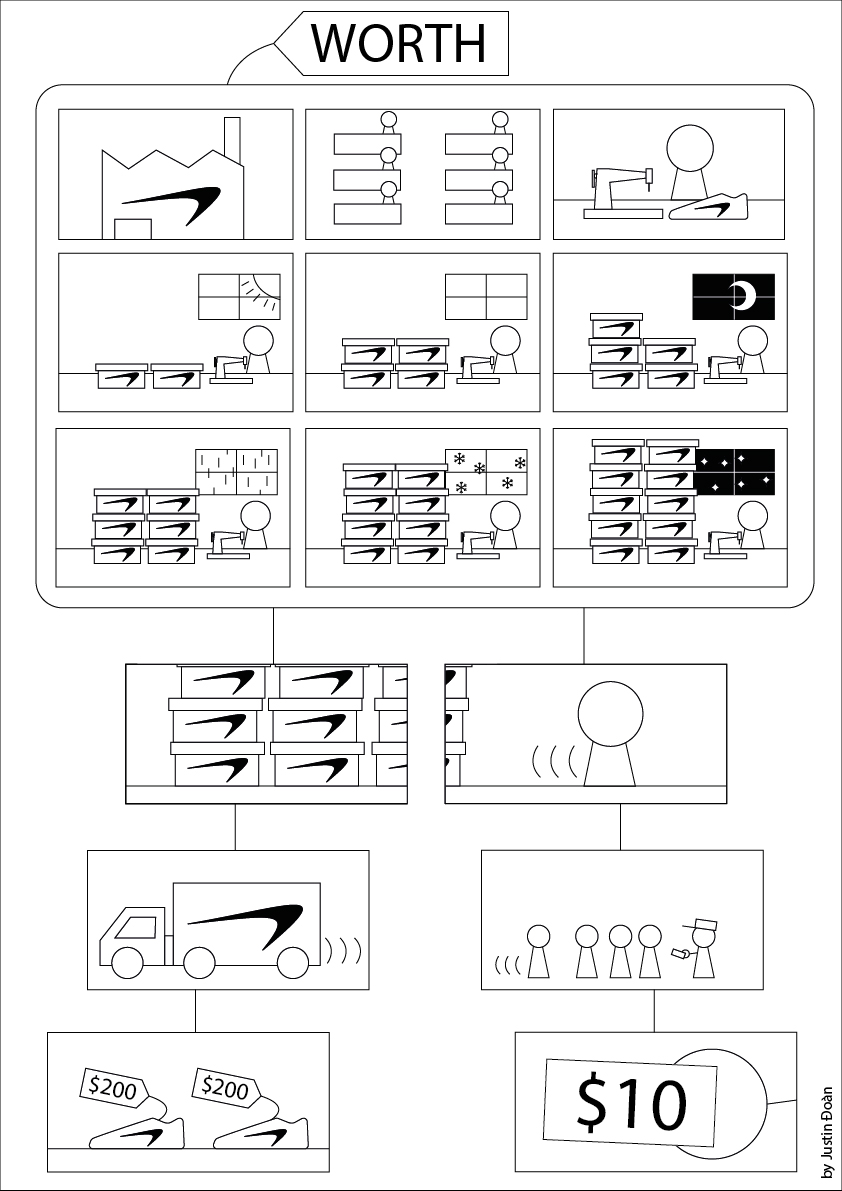 WORTH

$200
$200

$10

by Justin Đoàn